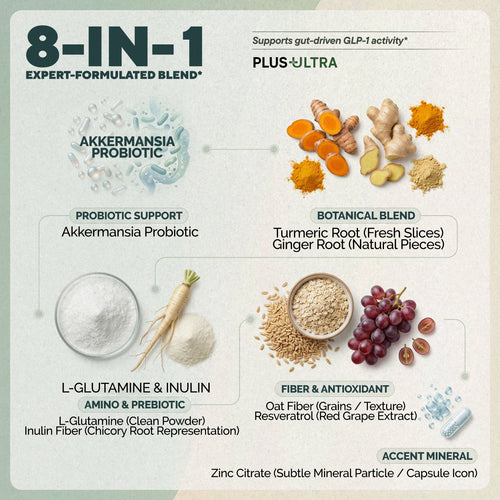 8-IN-1
EXPERT-FORMULATED BLEND*

Supports gut-driven GLP-1 activity*

PLUS ULTRA

AKKERMANSIA PROBIOTIC

PROBIOTIC SUPPORT
Akkermansia Probiotic

BOTANICAL BLEND
Turmeric Root (Fresh Slices)
Ginger Root (Natural Pieces)

L-GLUTAMINE & INULIN
AMINO & PREBIOTIC
L-Glutamine (Clean Powder)
Inulin Fiber (Chicory Root Representation)

FIBER & ANTIOXIDANT
Oat Fiber (Grains / Texture)
Resveratrol (Red Grape Extract)

ACCENT MINERAL
Zinc Citrate (Subtle Mineral Particle / Capsule Icon)